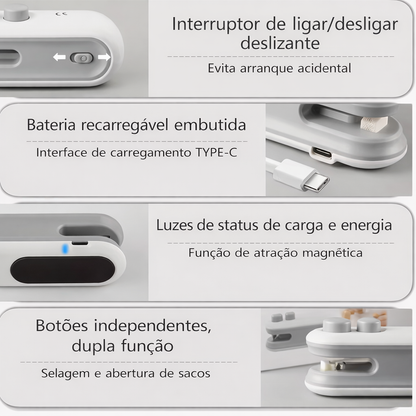 Interruptor de ligar/desligar deslizante

Evita arranque acidental

Bateria recarregável embutida

Interface de carregamento TYPE-C

Luzes de status de carga e energia

Função de atração magnética

Botões independentes, dupla função

Selagem e abertura de sacos